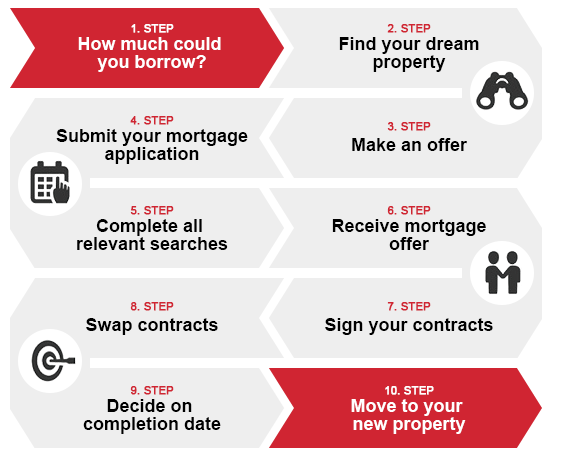 1. STEP
How much could you borrow?

2. STEP
Find your dream property

3. STEP
Make an offer

4. STEP
Submit your mortgage application

5. STEP
Complete all relevant searches

6. STEP
Receive mortgage offer

7. STEP
Sign your contracts

8. STEP
Swap contracts

9. STEP
Decide on completion date

10. STEP
Move to your new property